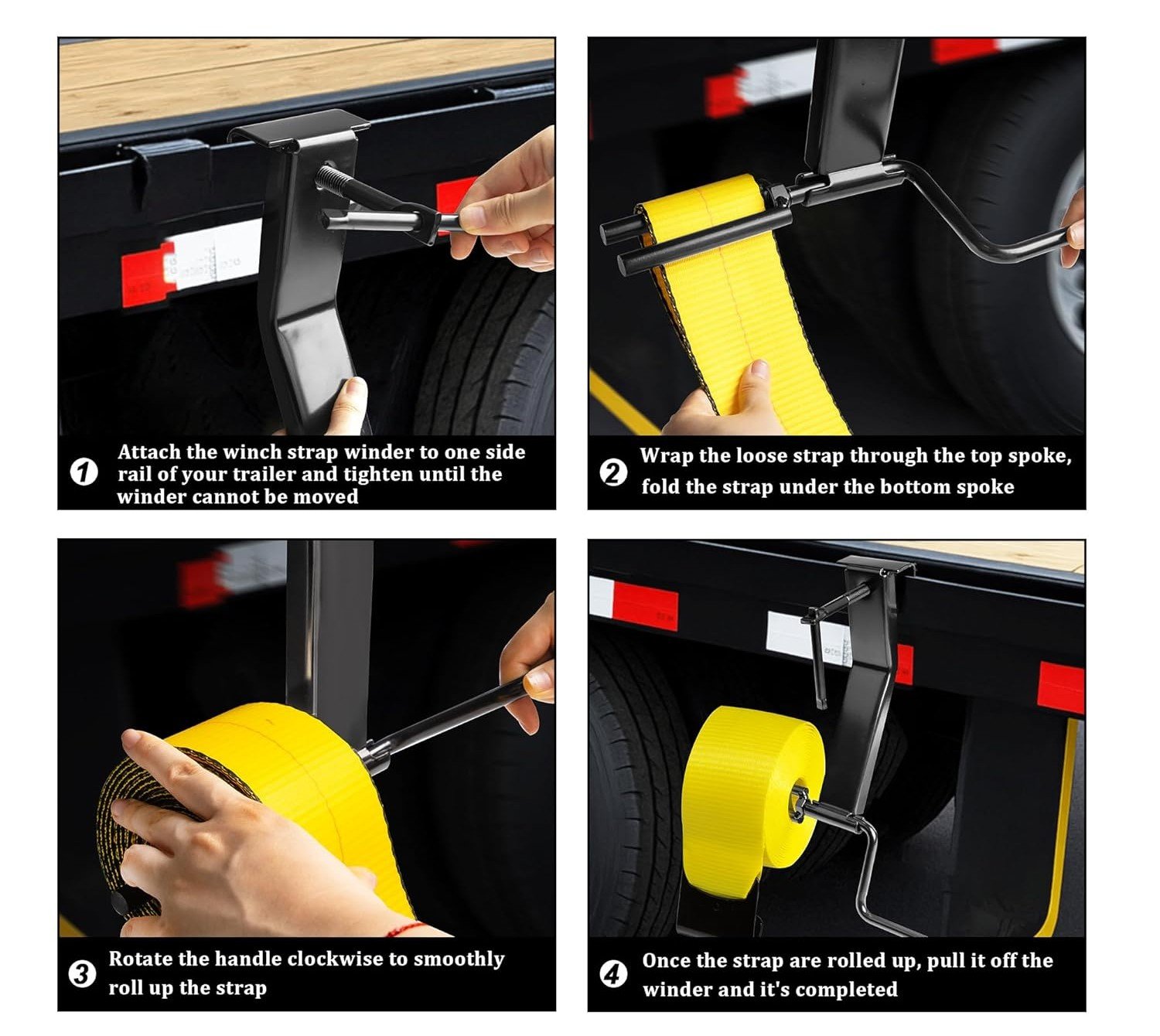 1 Attach the winch strap winder to one side rail of your trailer and tighten until the winder cannot be moved

2 Wrap the loose strap through the top spoke, fold the strap under the bottom spoke

3 Rotate the handle clockwise to smoothly roll up the strap

4 Once the strap are rolled up, pull it off the winder and it's completed