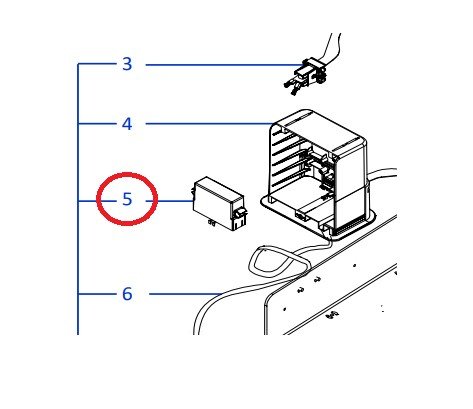 3
4
5
6